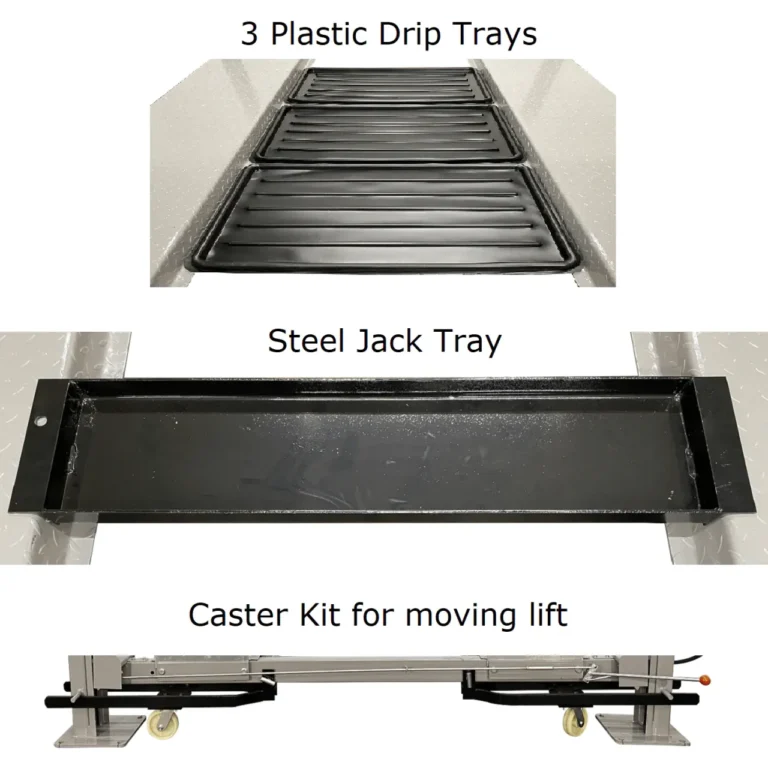 3 Plastic Drip Trays

Steel Jack Tray

Caster Kit for moving lift